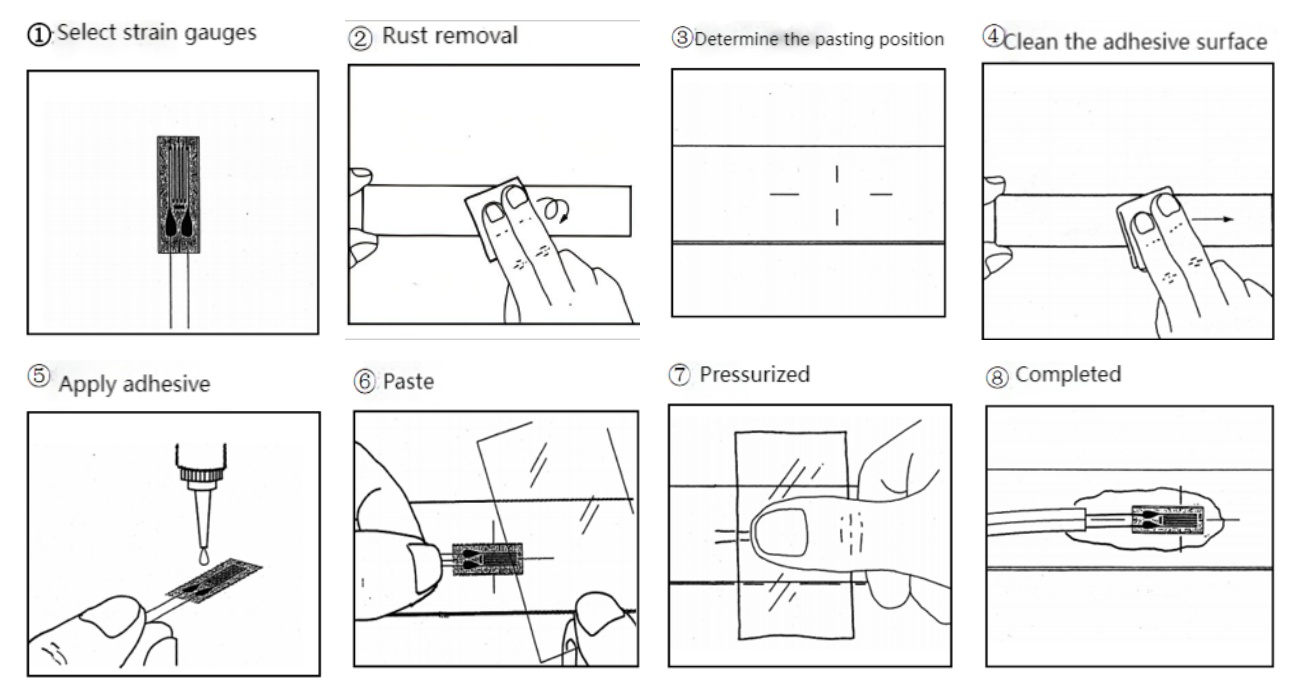 ① Select strain gauges

② Rust removal

③ Determine the pasting position

④ Clean the adhesive surface

⑤ Apply adhesive

⑥ Paste

⑦ Pressurized

⑧ Completed